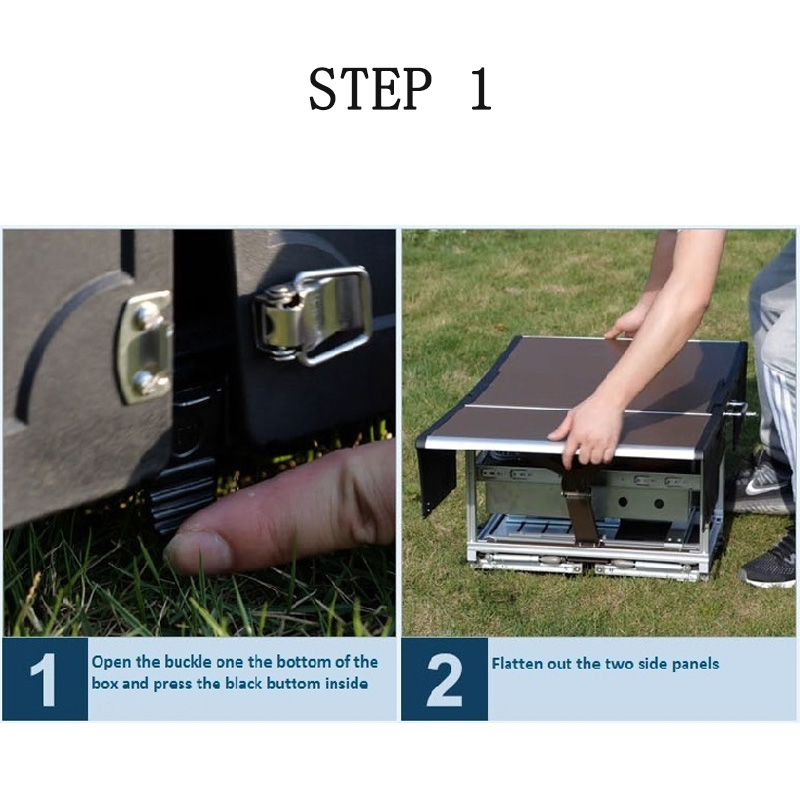 STEP 1

1 Open the buckle one the bottom of the box and press the black buttom inside

2 Flatten out the two side panels