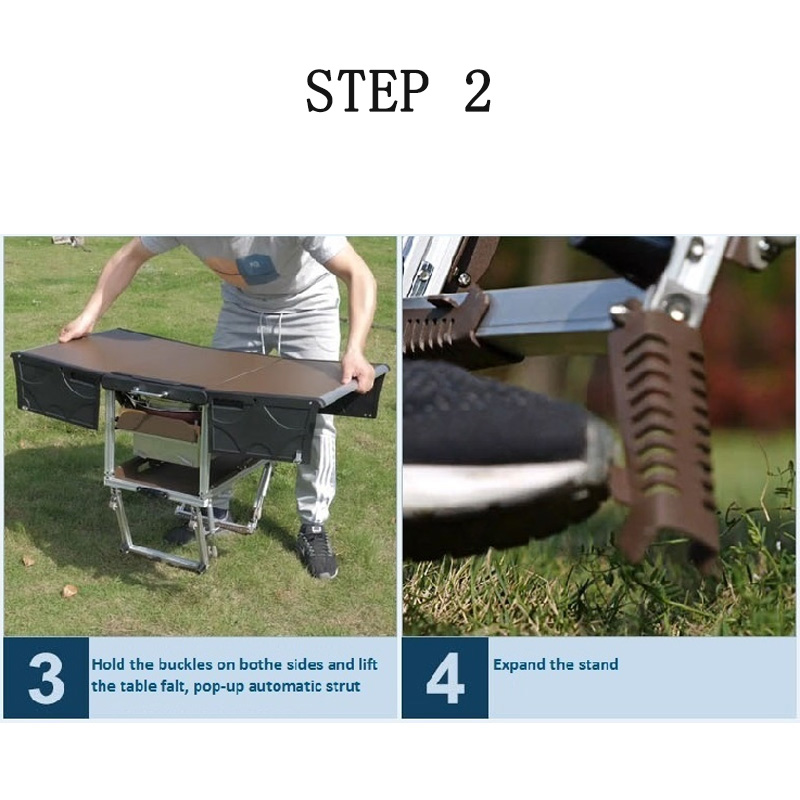 STEP 2

3

Hold the buckles on bothe sides and lift the table falt, pop-up automatic strut

4

Expand the stand